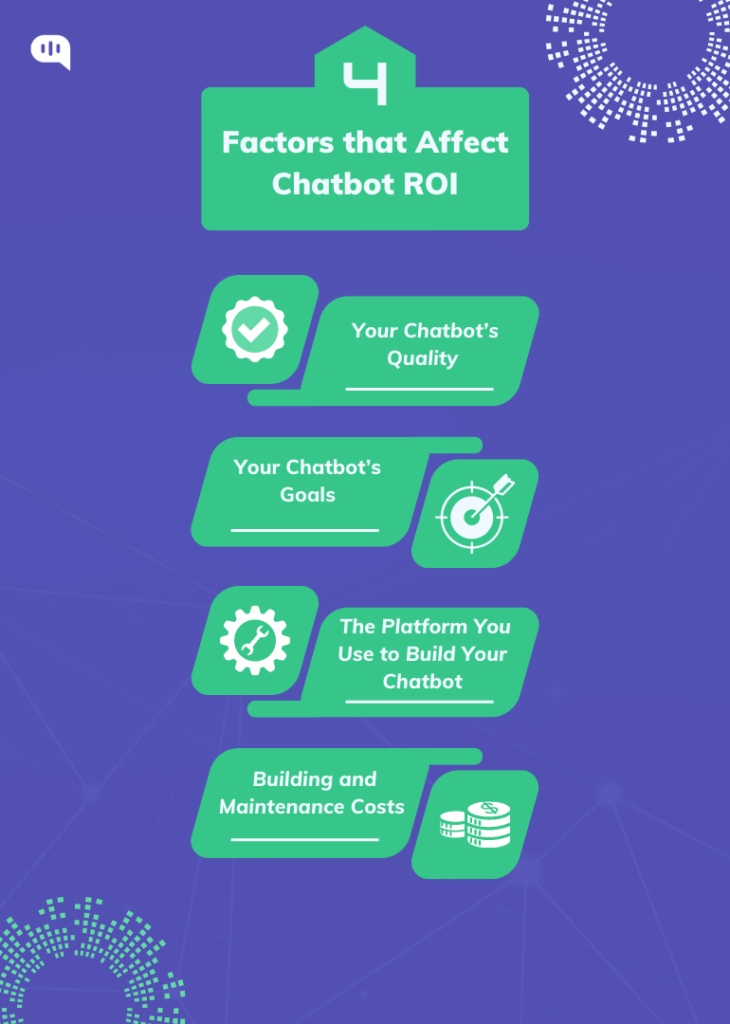 4

Factors that Affect Chatbot ROI

Your Chatbot's Quality

Your Chatbot's Goals

The Platform You Use to Build Your Chatbot

Building and Maintenance Costs