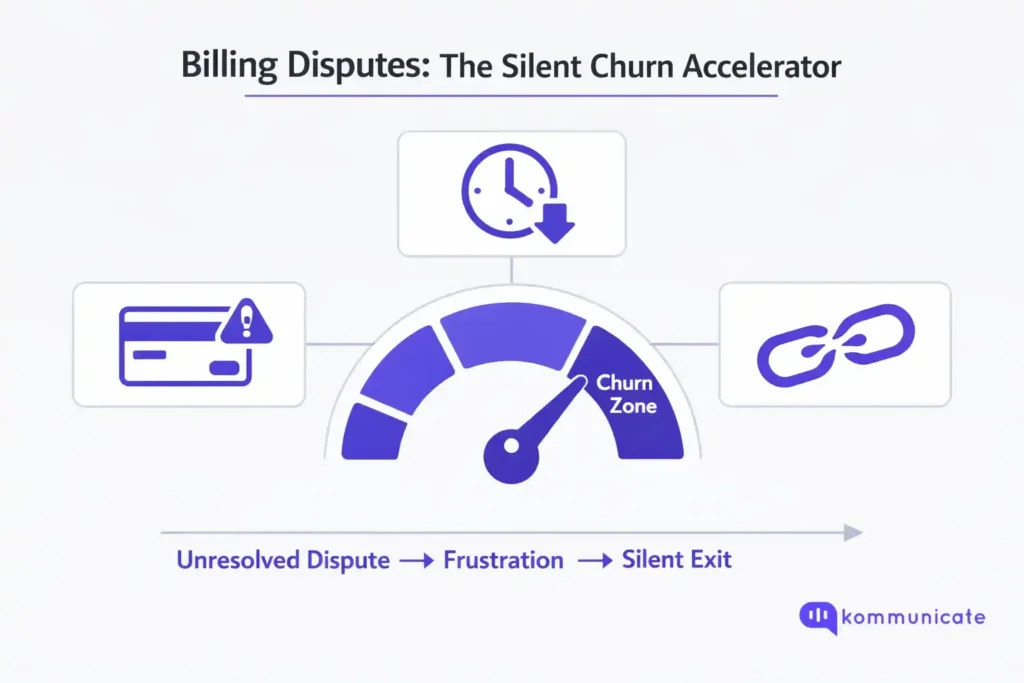 Billing Disputes: The Silent Churn Accelerator

Churn Zone

Unresolved Dispute → Frustration → Silent Exit

kommunicate