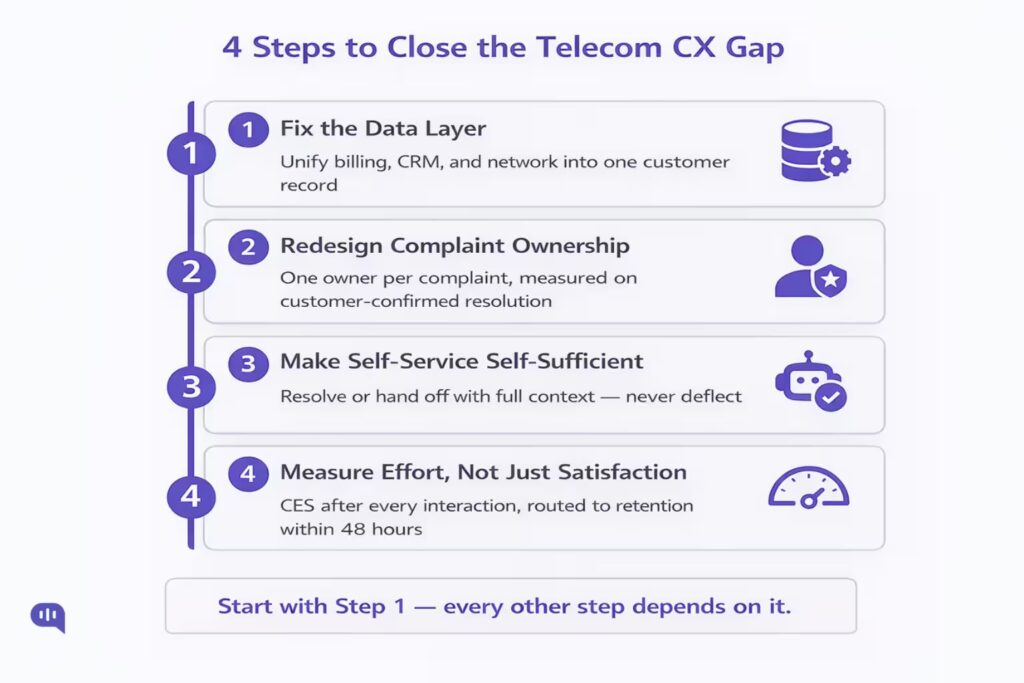 4 Steps to Close the Telecom CX Gap

1

1 Fix the Data Layer
Unify billing, CRM, and network into one customer record

2

2 Redesign Complaint Ownership
One owner per complaint, measured on customer-confirmed resolution

3

3 Make Self-Service Self-Sufficient
Resolve or hand off with full context — never deflect

4

4 Measure Effort, Not Just Satisfaction
CES after every interaction, routed to retention within 48 hours

Start with Step 1 — every other step depends on it.